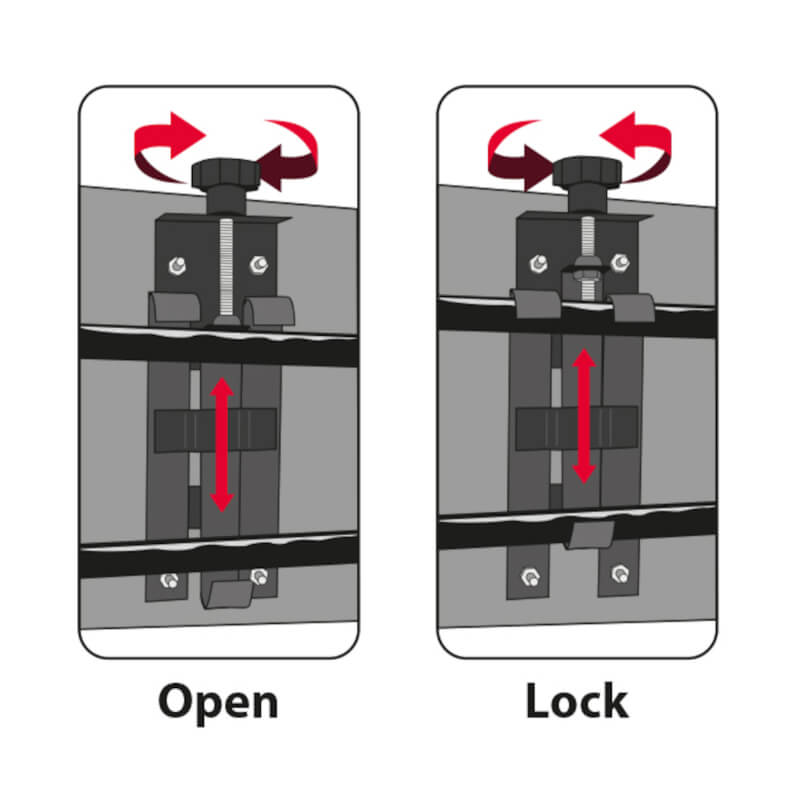 Open

Lock