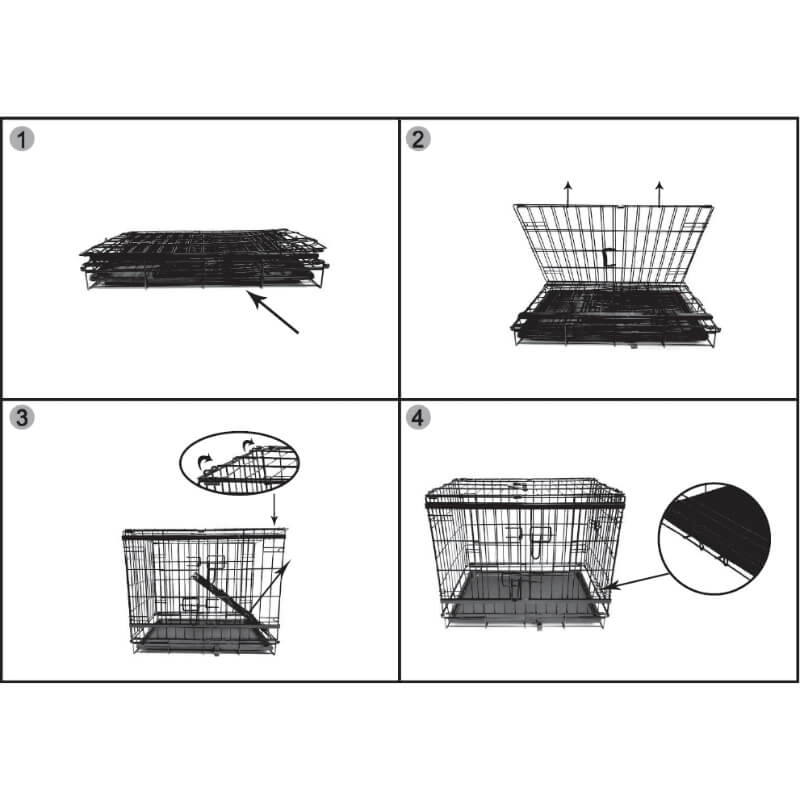 1

2

3

4