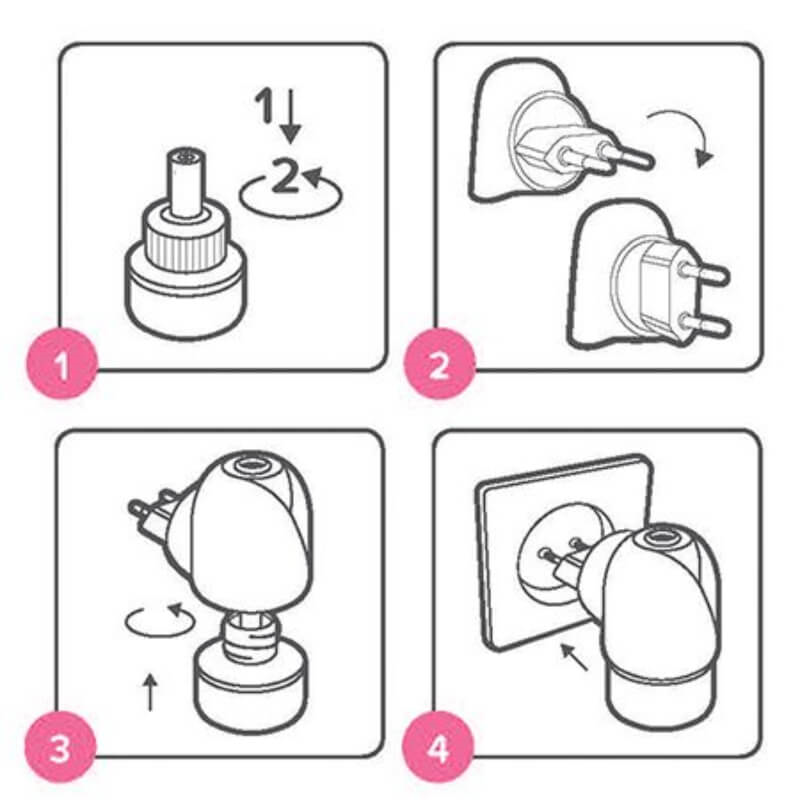 1
2
1
2
3
4