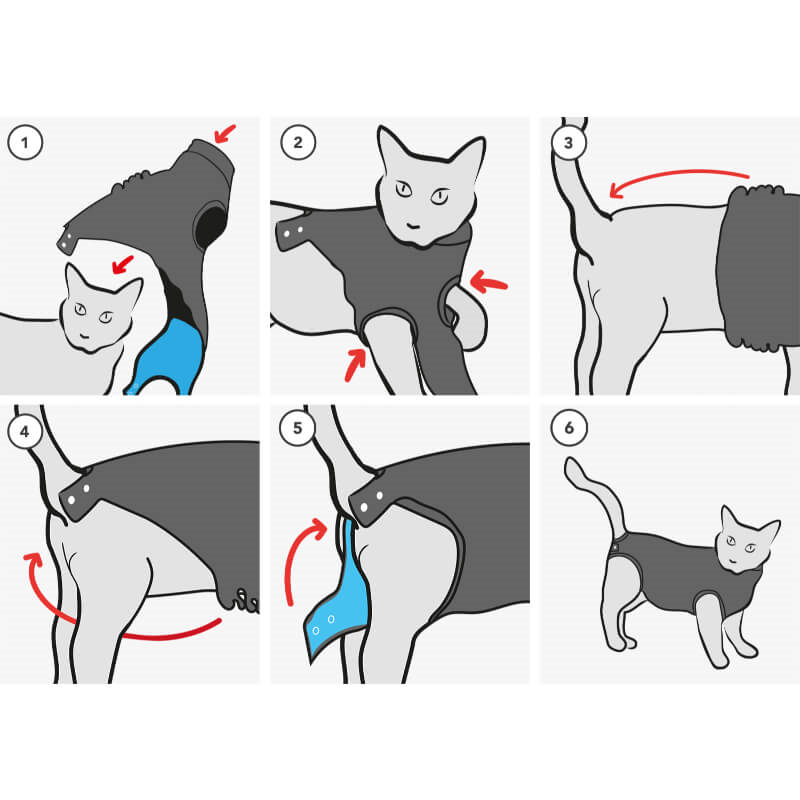 1
2
3
4
5
6