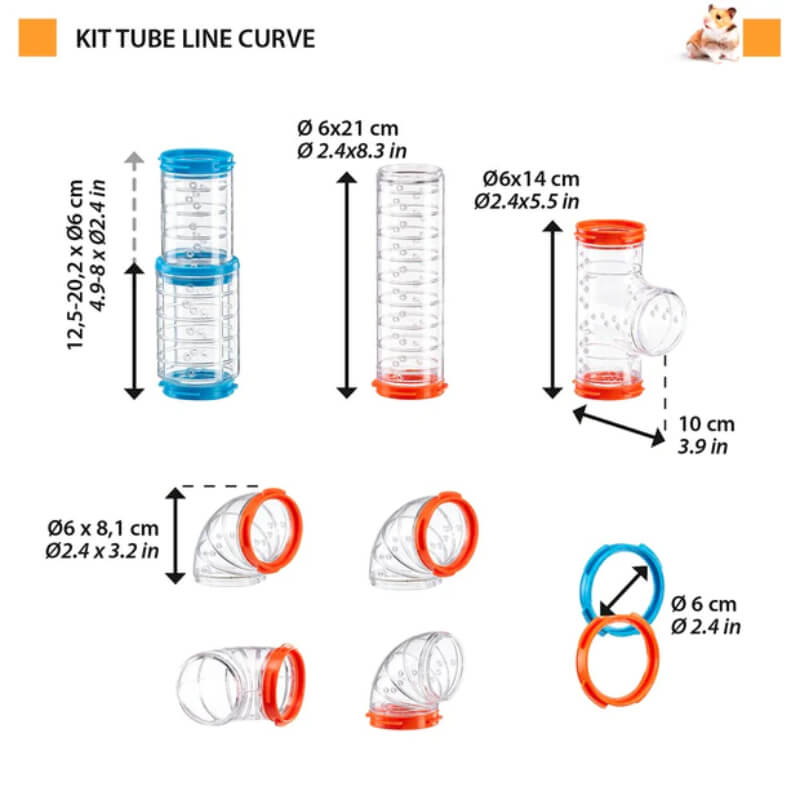 KIT TUBE LINE CURVE

12,5-20,2 x Ø6 cm
4.9-8 x Ø2.4 in

Ø 6x21 cm
Ø 2.4x8.3 in

Ø6x14 cm
Ø2.4x5.5 in

10 cm
3.9 in

Ø6 x 8,1 cm
Ø2.4 x 3.2 in

Ø 6 cm
Ø 2.4 in