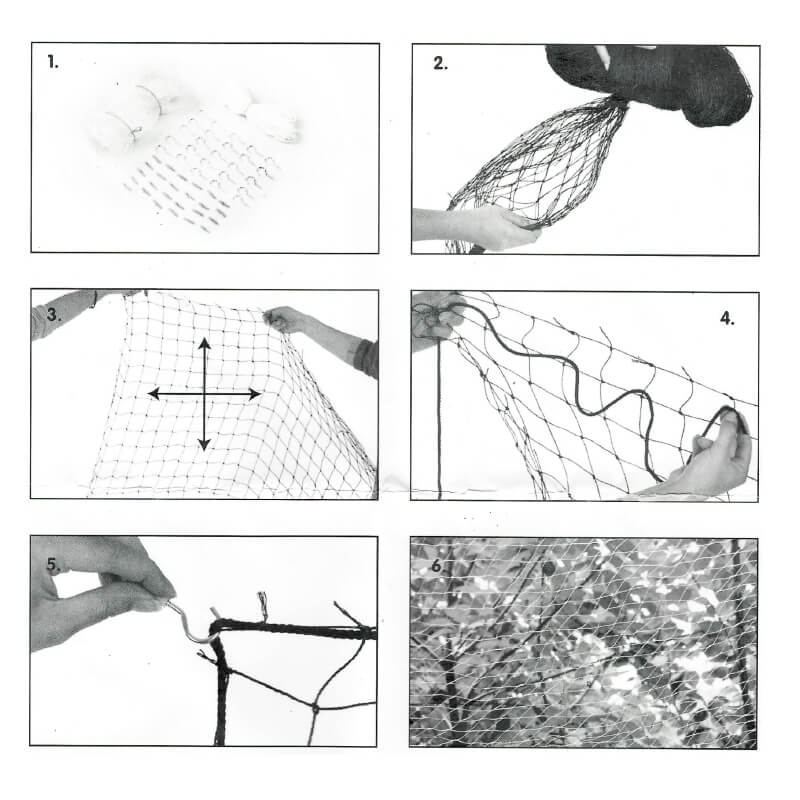 1.

2.

3.

4.

5.

6.