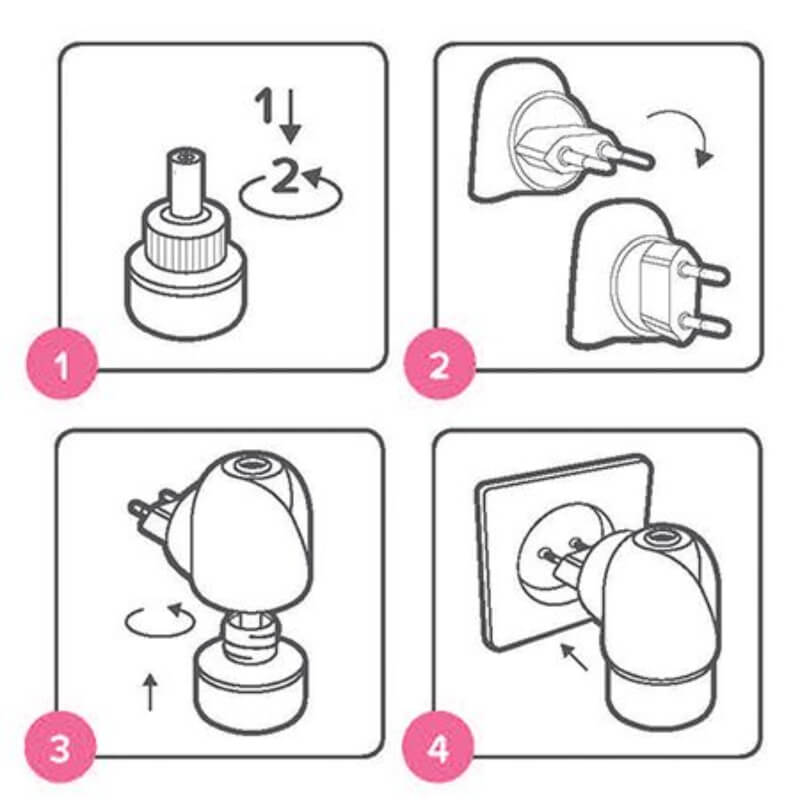 1
2
1
2
3
4