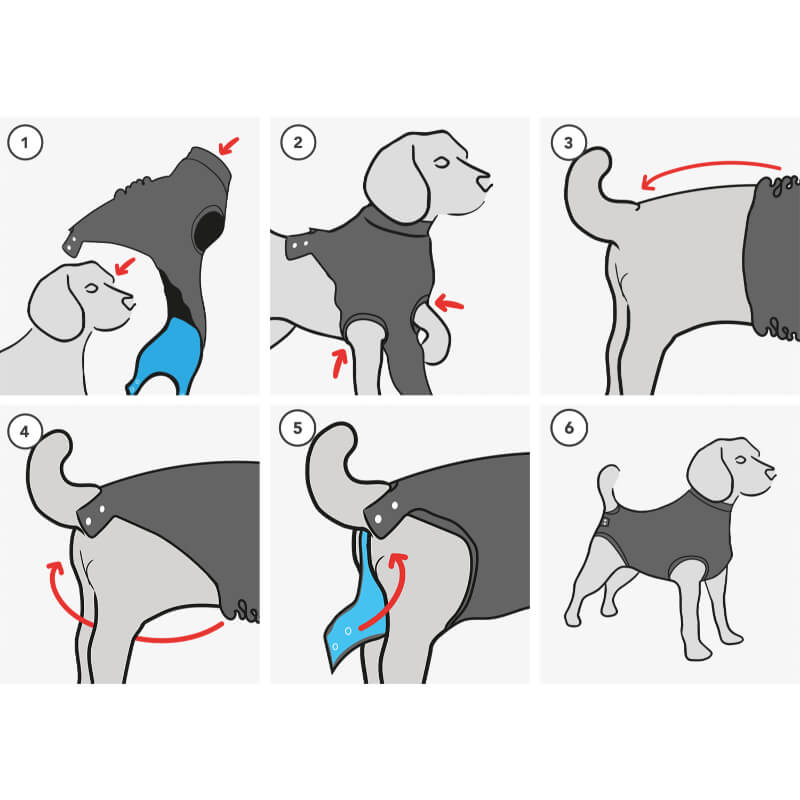 1
2
3
4
5
6