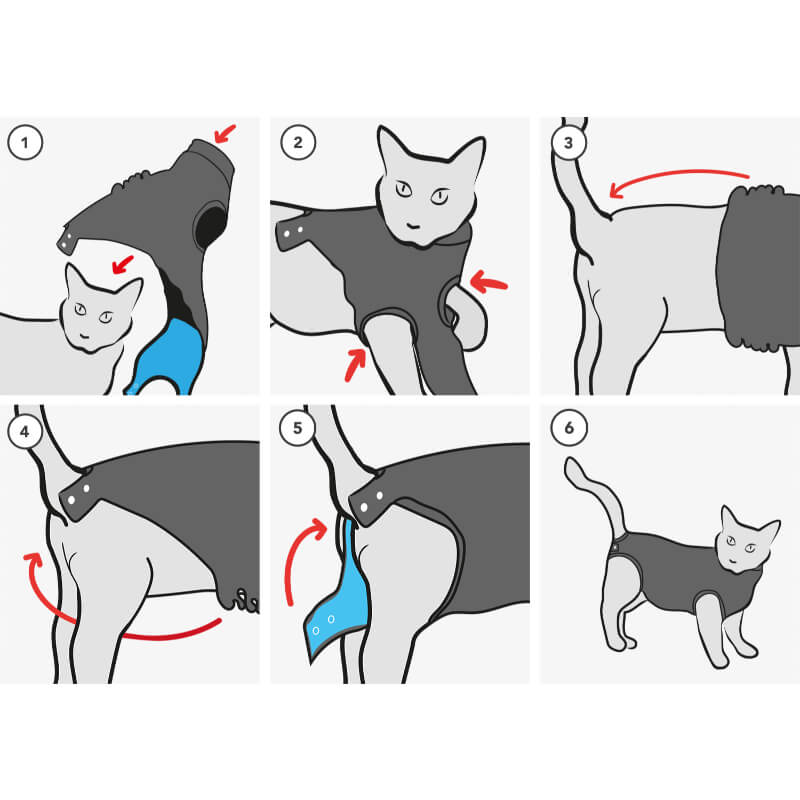 1

2

3

4

5

6