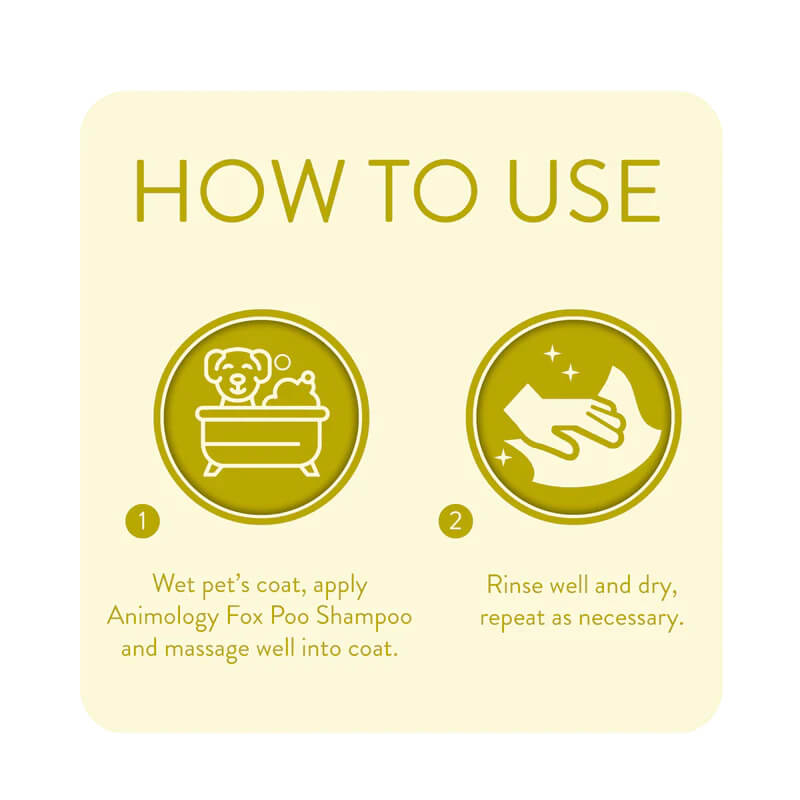 HOW TO USE

1

Wet pet's coat, apply Animology Fox Poo Shampoo and massage well into coat.

2

Rinse well and dry, repeat as necessary.