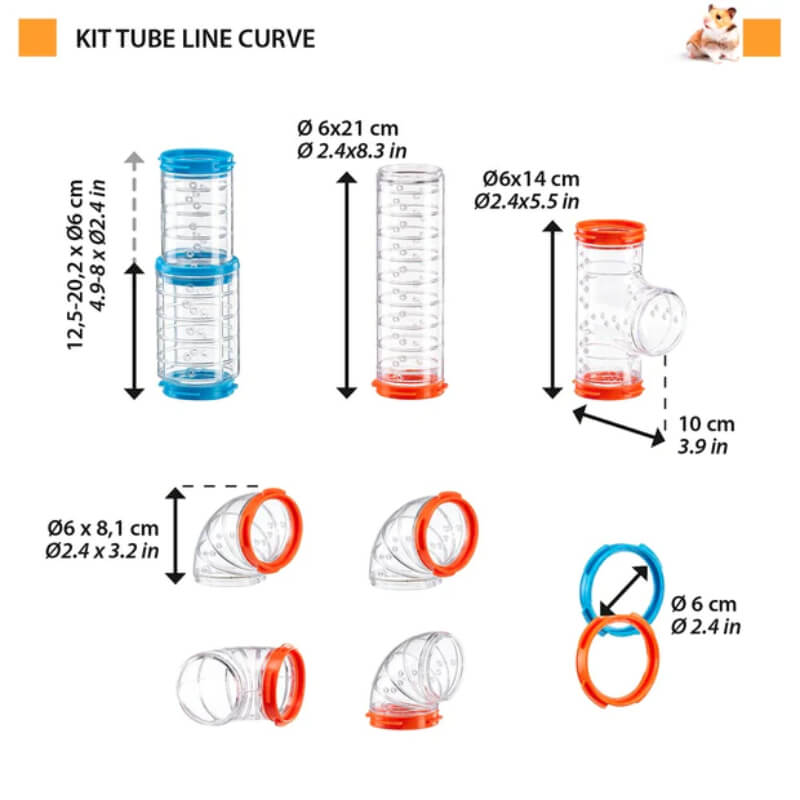 KIT TUBE LINE CURVE

12,5-20,2 x Ø6 cm
4.9-8 x Ø2.4 in

Ø 6x21 cm
Ø 2.4x8.3 in

Ø6x14 cm
Ø2.4x5.5 in

10 cm
3.9 in

Ø6 x 8,1 cm
Ø2.4 x 3.2 in

Ø 6 cm
Ø 2.4 in