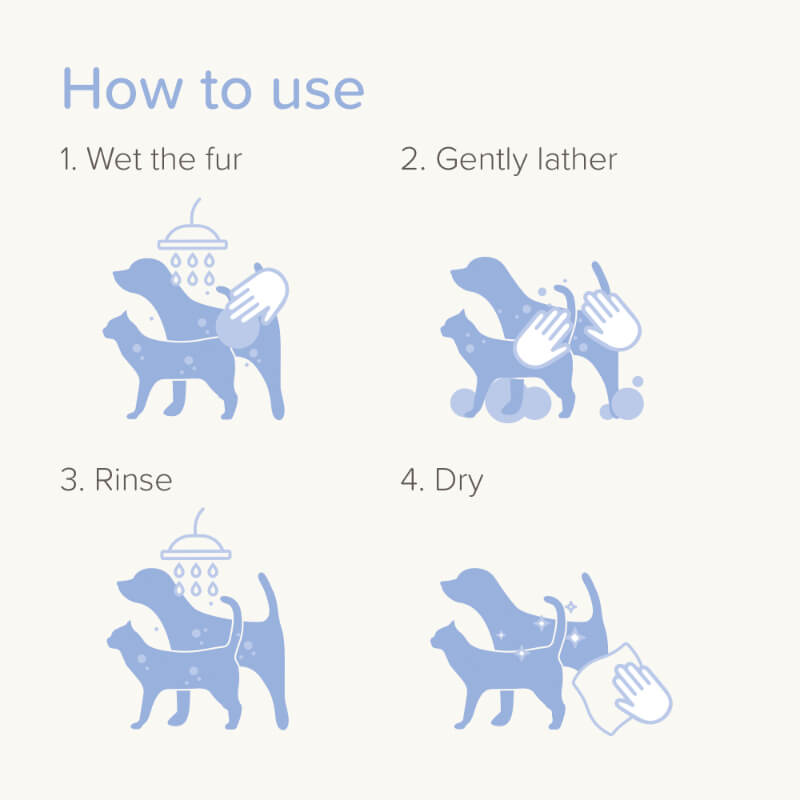 How to use

1. Wet the fur

2. Gently lather

3. Rinse

4. Dry